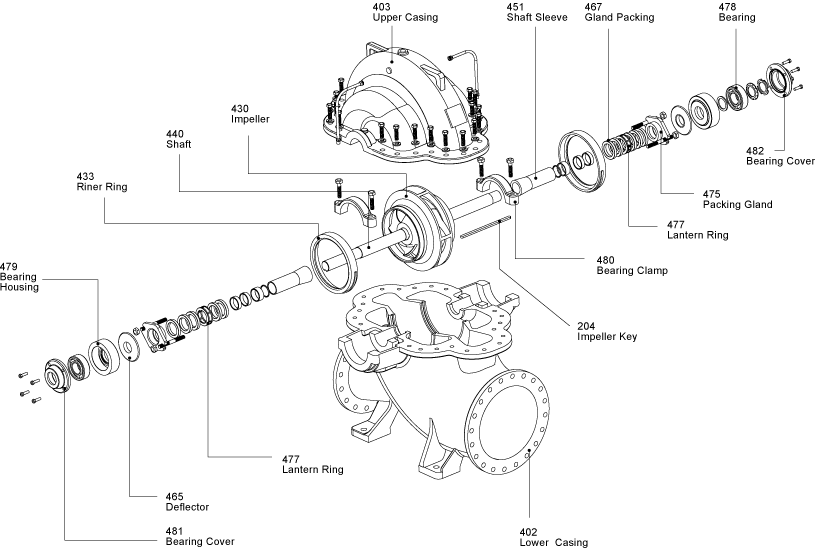 403
Upper Casing

451
Shaft Sleeve

467
Gland Packing

478
Bearing

430
Impeller

440
Shaft

433
Riner Ring

482
Bearing Cover

475
Packing Gland

477
Lantern Ring

480
Bearing Clamp

479
Bearing
Housing

204
Impeller Key

477
Lantern Ring

465
Deflector

481
Bearing Cover

402
Lower Casing